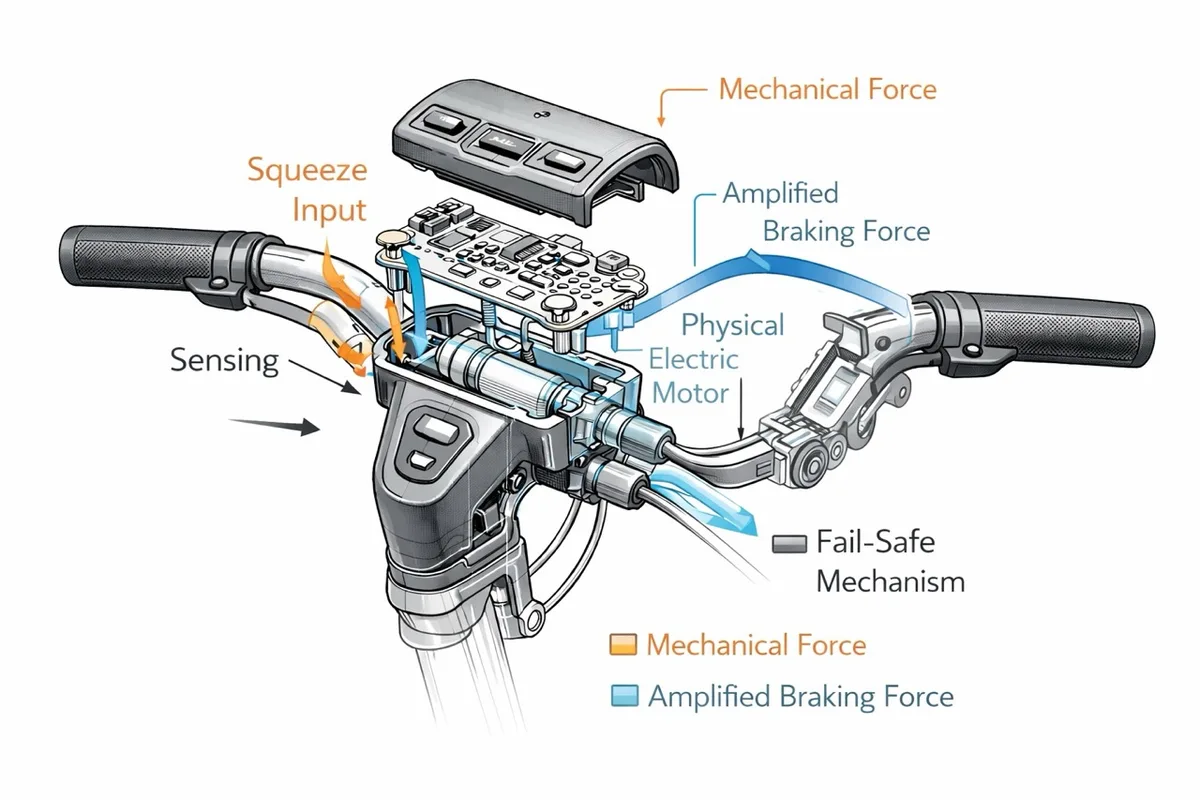 Mechanical Force

Squeeze Input

Amplified Braking Force

Physical

Electric Motor

Sensing

Fail-Safe Mechanism

Mechanical Force

Amplified Braking Force